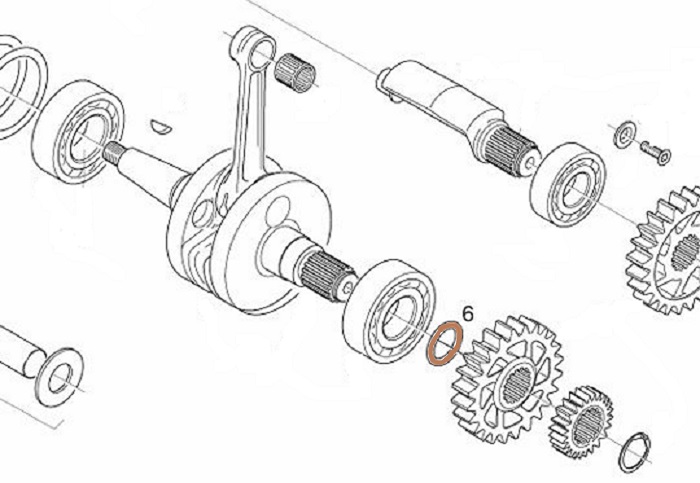 6